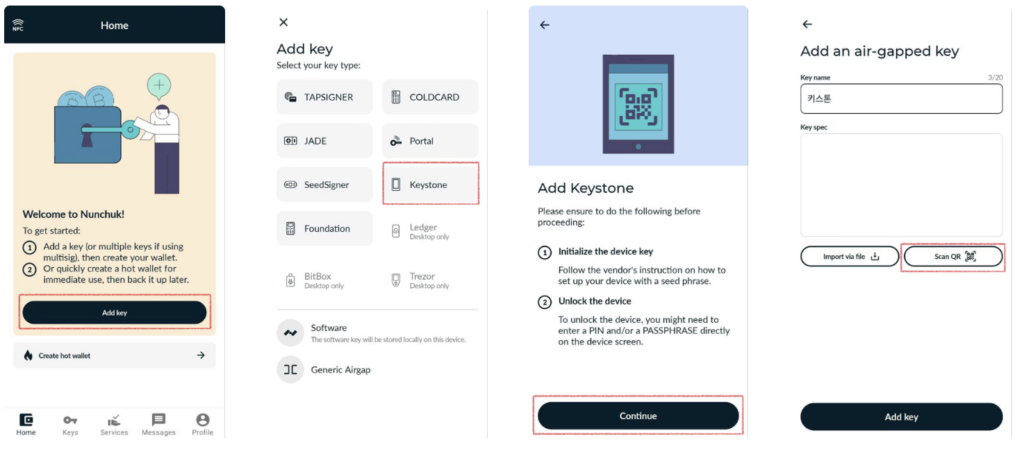 NFC

Home

Welcome to Nunchuk!

To get started:

1 Add a key (or multiple keys if using multisig), then create your wallet.

2 Or quickly create a hot wallet for immediate use, then back it up later.

Add key

Create hot wallet

Home Keys Services Messages Profile

Add key

Select your key type:

TAPSIGNER

COLDCARD

JADE

Portal

SeedSigner

Keystone

Foundation

Ledger
Desktop only

BitBox
Desktop only

Trezor
Desktop only

Software
The software key will be stored locally on this device.

Generic Airgap

Add Keystone

Please ensure to do the following before proceeding:

1 Initialize the device key

Follow the vendor's instruction on how to set up your device with a seed phrase.

2 Unlock the device

To unlock the device, you might need to enter a PIN and/or a PASSPHRASE directly on the device screen.

Continue

Add an air-gapped key

Key name

3/20

키스톤

Key spec

Import via file

Scan QR

Add key